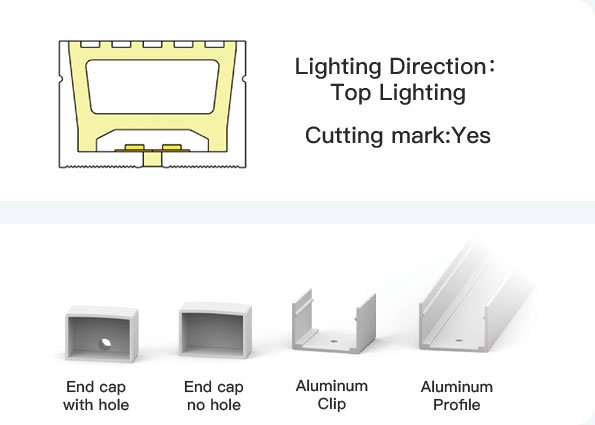 Lighting Direction：
Top Lighting

Cutting mark:Yes

End cap with hole

End cap no hole

Aluminum Clip

Aluminum Profile